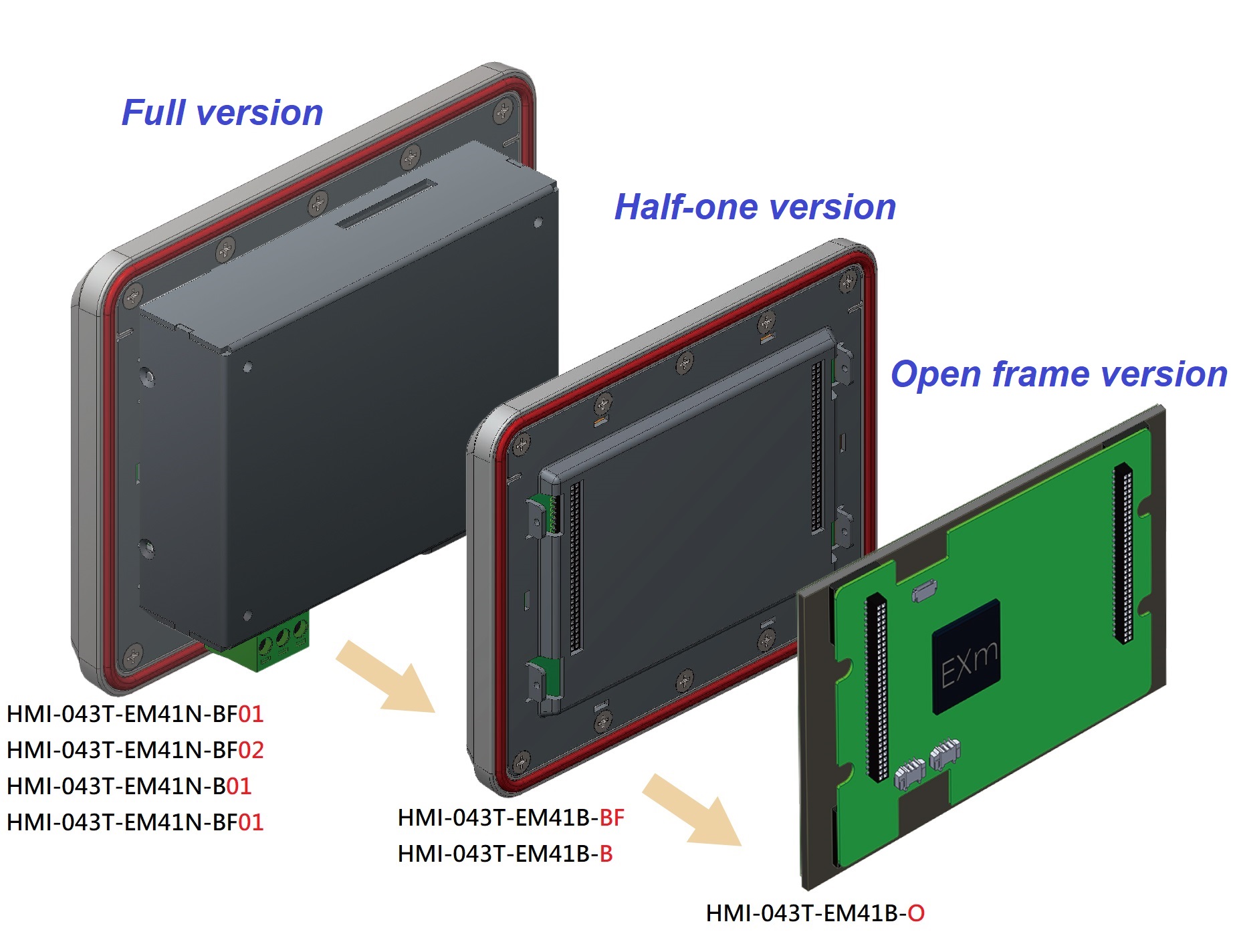 Full version

Half-one version

Open frame version

EXm

HMI-043T-EM41N-BF01
HMI-043T-EM41N-BF02
HMI-043T-EM41N-B01
HMI-043T-EM41N-BF01

HMI-043T-EM41B-BF
HMI-043T-EM41B-B

HMI-043T-EM41B-O