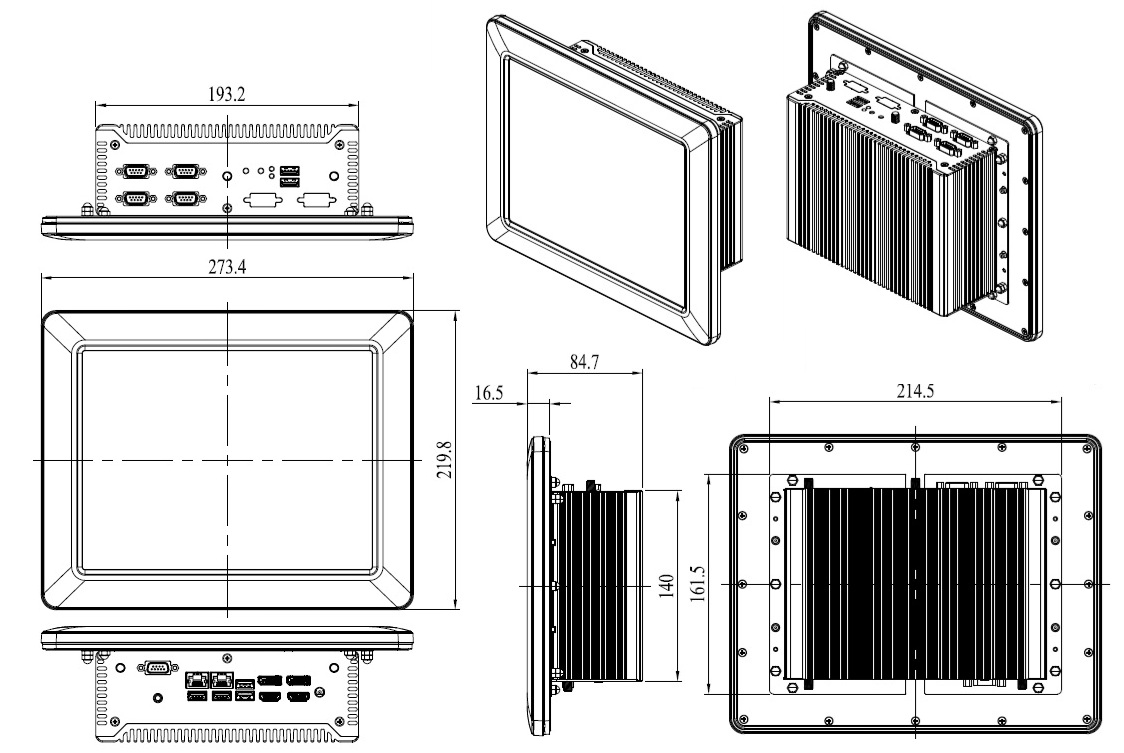 193.2

273.4

219.8

84.7

16.5

140

161.5

214.5